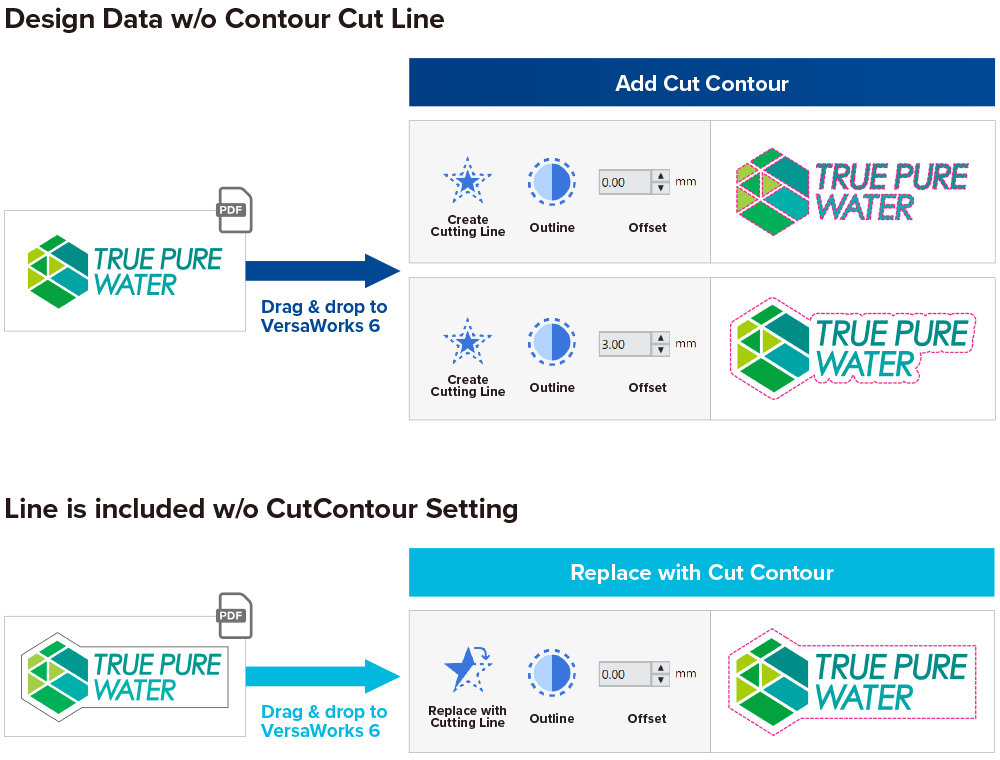 Design Data w/o Contour Cut Line

PDF

TRUE PURE WATER

Drag & drop to VersaWorks 6

Add Cut Contour

Create Cutting Line

Outline

0.00 mm

Offset

TRUE PURE WATER

Create Cutting Line

Outline

3.00 mm

Offset

TRUE PURE WATER

Line is included w/o CutContour Setting

PDF

TRUE PURE WATER

Drag & drop to VersaWorks 6

Replace with Cut Contour

Replace with Cutting Line

Outline

0.00 mm

Offset

TRUE PURE WATER